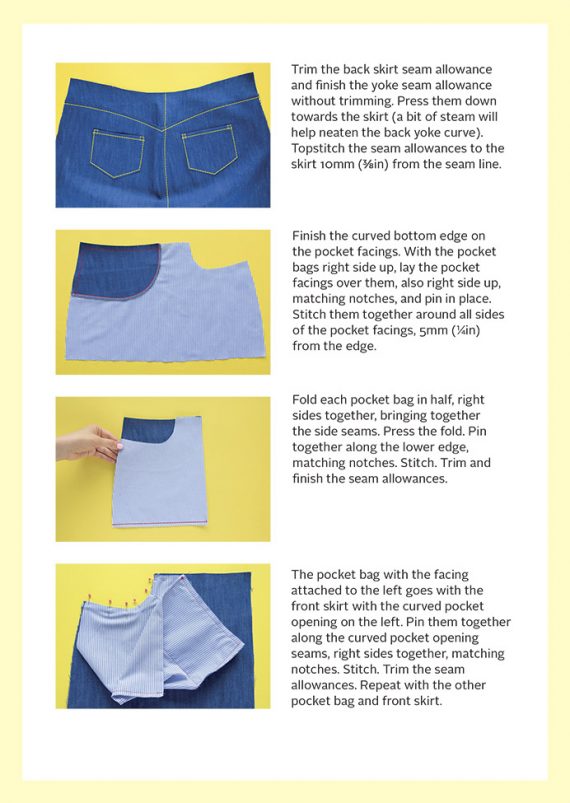 Trim the back skirt seam allowance and finish the yoke seam allowance without trimming. Press them down towards the skirt (a bit of steam will help neaten the back yoke curve). Topstitch the seam allowances to the skirt 10mm (⅜in) from the seam line.

Finish the curved bottom edge on the pocket facings. With the pocket bags right side up, lay the pocket facings over them, also right side up, matching notches, and pin in place. Stitch them together around all sides of the pocket facings, 5mm (¼in) from the edge.

Fold each pocket bag in half, right sides together, bringing together the side seams. Press the fold. Pin together along the lower edge, matching notches. Stitch. Trim and finish the seam allowances.

The pocket bag with the facing attached to the left goes with the front skirt with the curved pocket opening on the left. Pin them together along the curved pocket opening seams, right sides together, matching notches. Stitch. Trim the seam allowances. Repeat with the other pocket bag and front skirt.